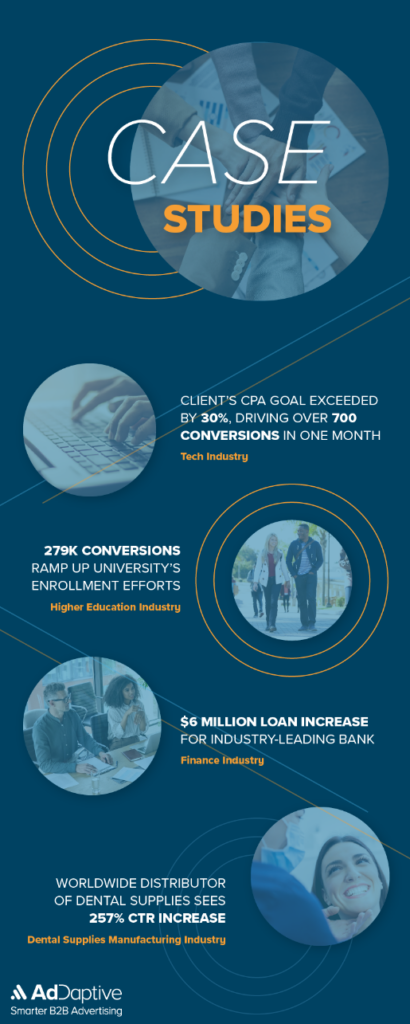 CASE
STUDIES

CLIENT'S CPA GOAL EXCEEDED BY 30%, DRIVING OVER 700 CONVERSIONS IN ONE MONTH
Tech Industry

279K CONVERSIONS RAMP UP UNIVERSITY'S ENROLLMENT EFFORTS
Higher Education Industry

$6 MILLION LOAN INCREASE FOR INDUSTRY-LEADING BANK
Finance Industry

WORLDWIDE DISTRIBUTOR OF DENTAL SUPPLIES SEES 257% CTR INCREASE
Dental Supplies Manufacturing Industry

AdDaptive
Smarter B2B Advertising